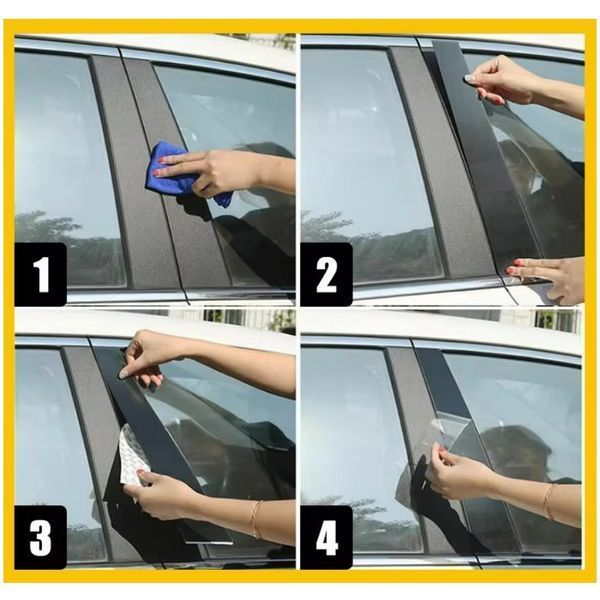 1

2

3

4